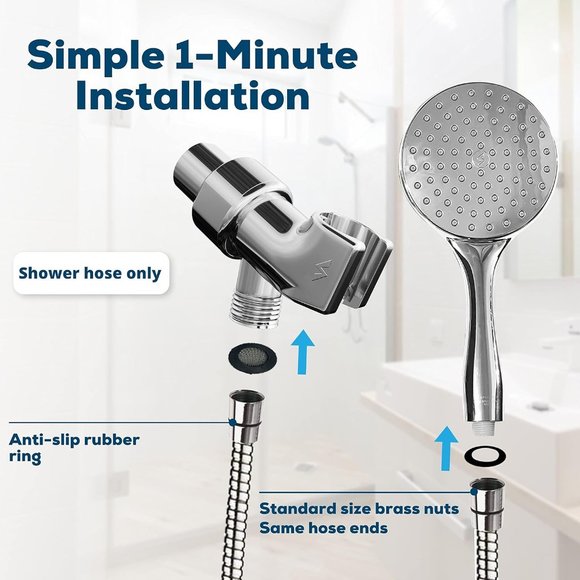 Simple 1-Minute Installation

Shower hose only

Anti-slip rubber ring

Standard size brass nuts
Same hose ends